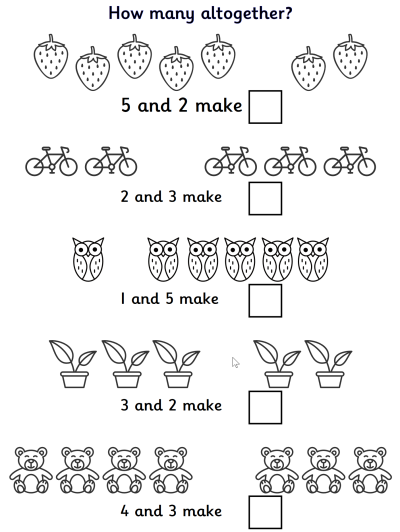 How many altogether?

5 and 2 make

2 and 3 make

1 and 5 make

3 and 2 make

4 and 3 make