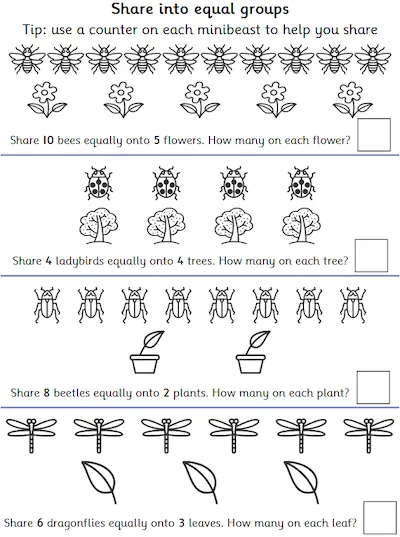 Share into equal groups

Tip: use a counter on each minibeast to help you share

Share 10 bees equally onto 5 flowers. How many on each flower?

Share 4 ladybirds equally onto 4 trees. How many on each tree?

Share 8 beetles equally onto 2 plants. How many on each plant?

Share 6 dragonflies equally onto 3 leaves. How many on each leaf?