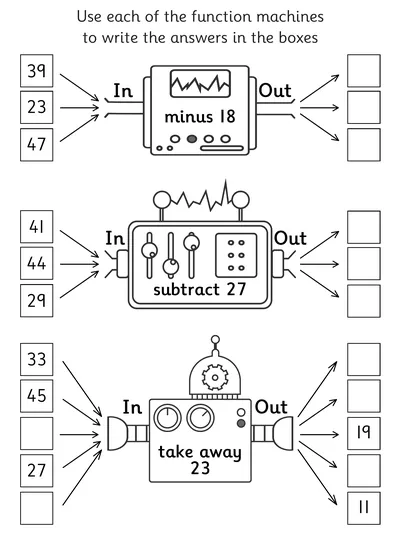 Use each of the function machines
to write the answers in the boxes

39
23
47

In
minus 18
Out

41
44
29

In
subtract 27
Out

33
45
27

In
take away
23
Out

19
11