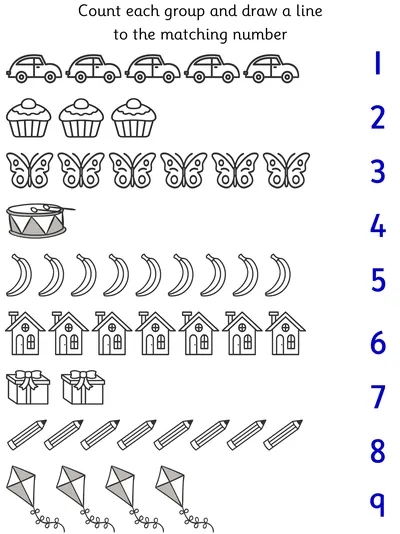 Count each group and draw a line to the matching number

1

2

3

4

5

6

7

8

9