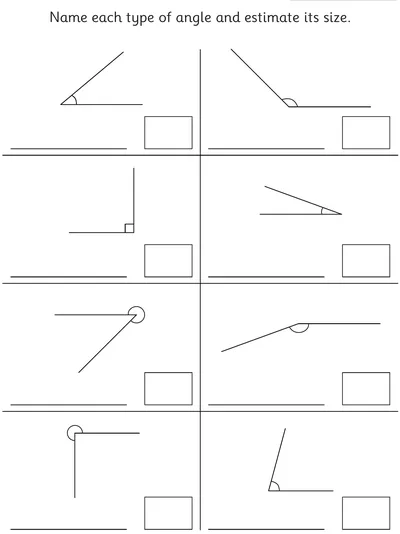 Name each type of angle and estimate its size.